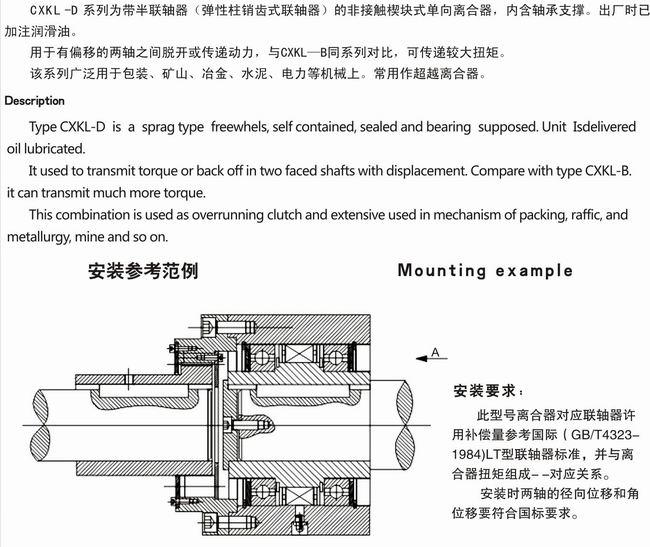 CXKL -D 系列为带半联轴器（弹性柱销齿式联轴器）的非接触楔块式单向离合器，内含轴承支撑。出厂时已加注润滑油。

用于有偏移的两轴之间脱开或传递动力，与CXKL—B同系列对比，可传递较大扭矩。

该系列广泛用于包装、矿山、冶金、水泥、电力等机械上。常用作超越离合器。

Description

Type CXKL-D is a sprag type freewhels, self contained, sealed and bearing supposed. Unit Isdelivered oil lubricated.

It used to transmit torque or back off in two faced shafts with displacement. Compare with type CXKL-B. it can transmit much more torque.

This combination is used as overrunning clutch and extensive used in mechanism of packing, raffic, and metallurgy, mine and so on.

安装参考范例

Mounting example

A

安装要求：

此型号离合器对应联轴器许用补偿量参考国际（GB/T4323-1984)LT型联轴器标准，并与离合器扭矩组成--对应关系。

安装时两轴的径向位移和角位移要符合国标要求。